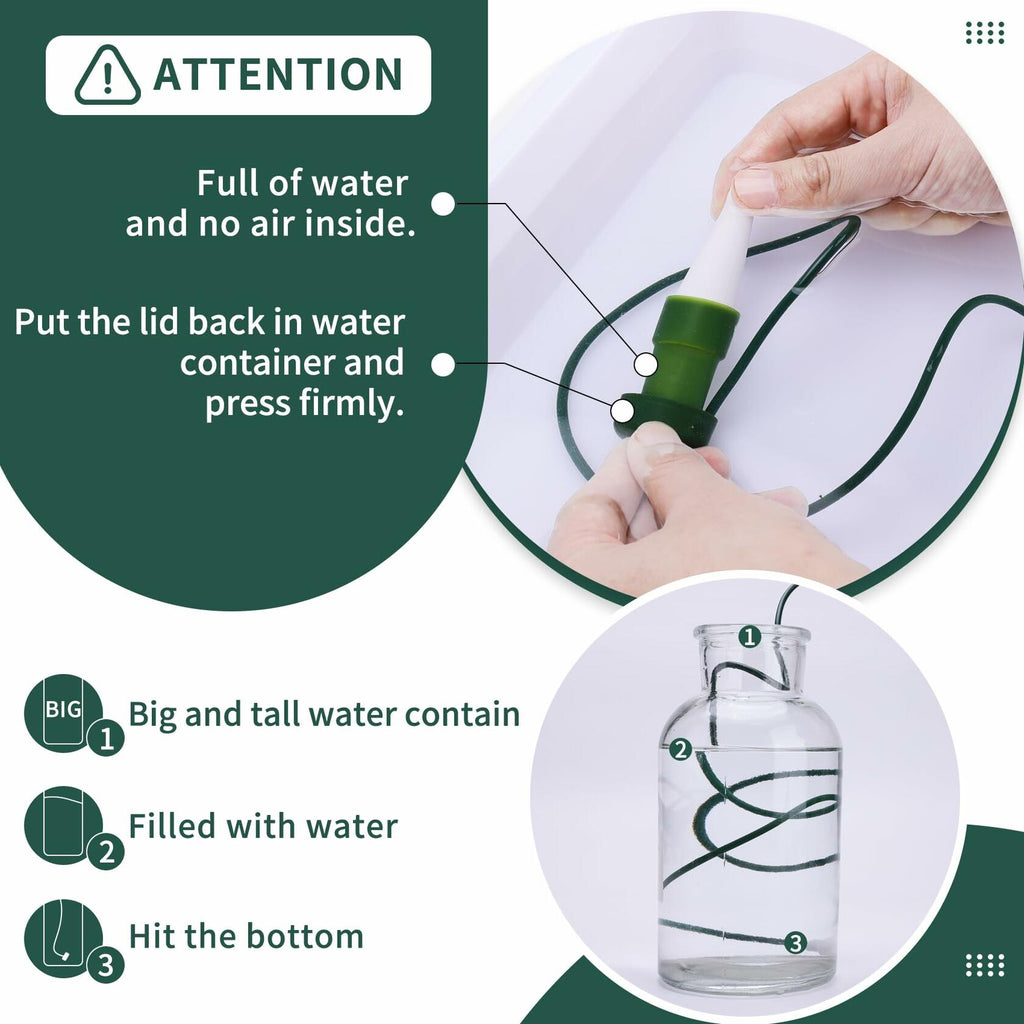 ATTENTION

Full of water and no air inside.

Put the lid back in water container and press firmly.

BIG 1 Big and tall water contain

2 Filled with water

3 Hit the bottom

1

2

3