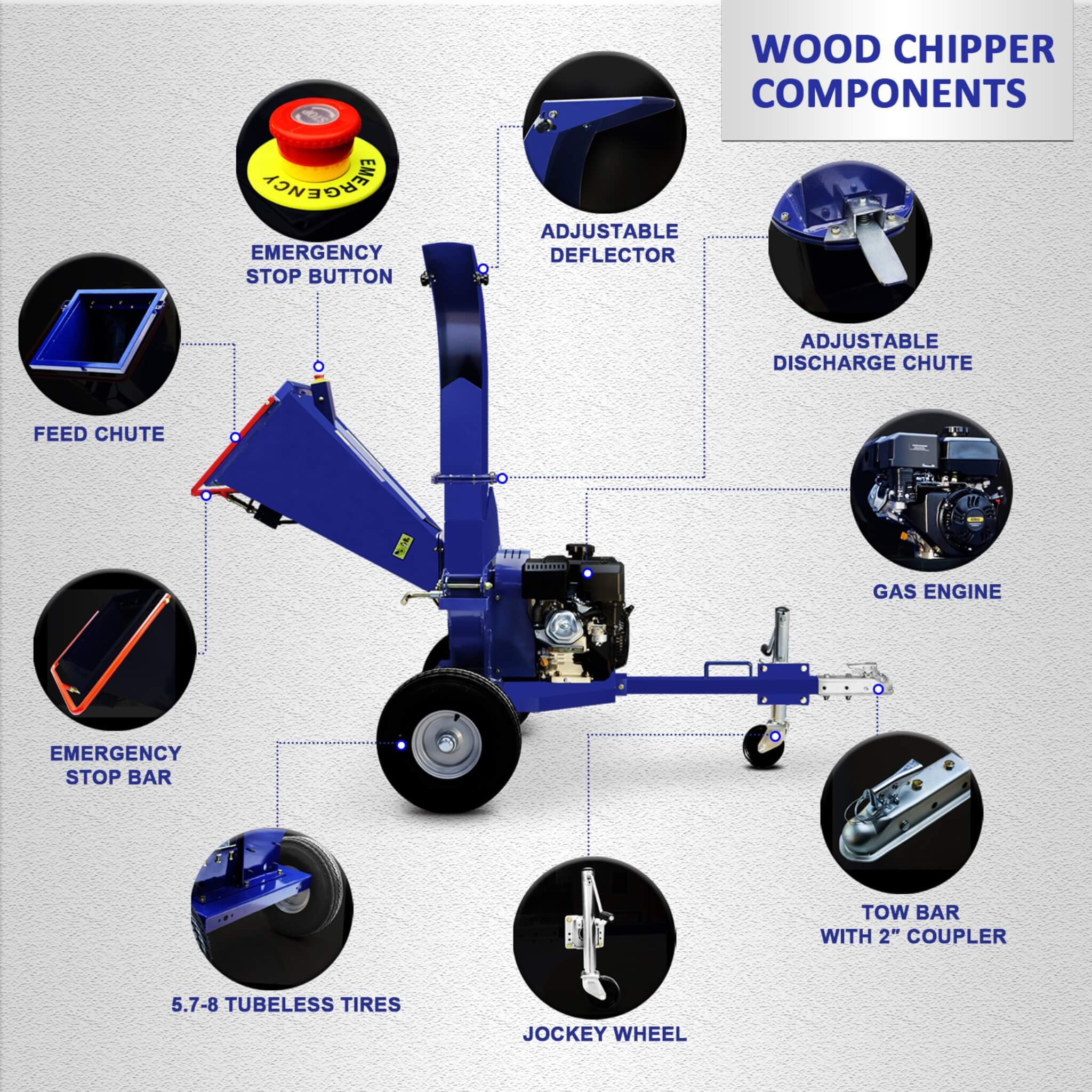 WOOD CHIPPER COMPONENTS

STOP

EMERGENCY

EMERGENCY STOP BUTTON

ADJUSTABLE DEFLECTOR

ADJUSTABLE DISCHARGE CHUTE

FEED CHUTE

GAS ENGINE

EMERGENCY STOP BAR

TOW BAR WITH 2" COUPLER

5.7-8 TUBELESS TIRES

JOCKEY WHEEL