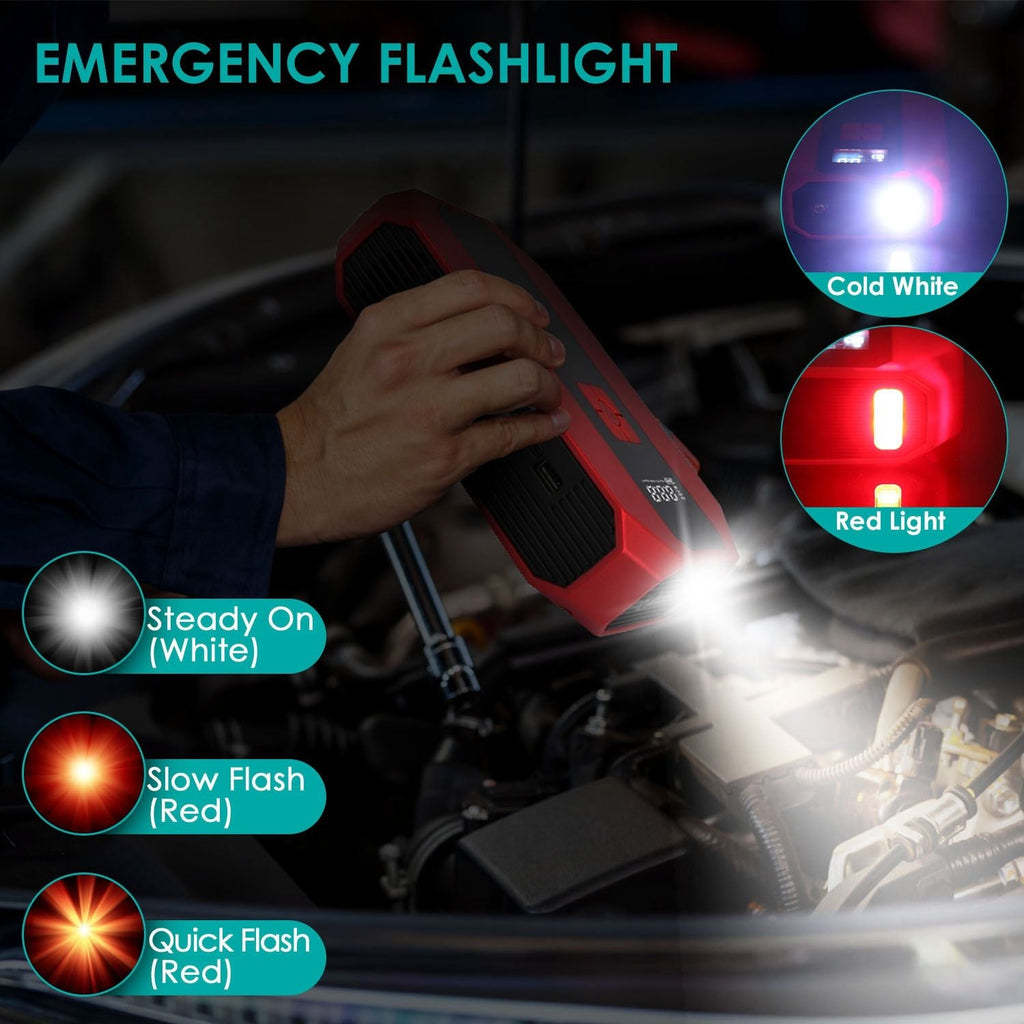 EMERGENCY FLASHLIGHT

Cold White

Red Light

Steady On (White)

Slow Flash (Red)

Quick Flash (Red)