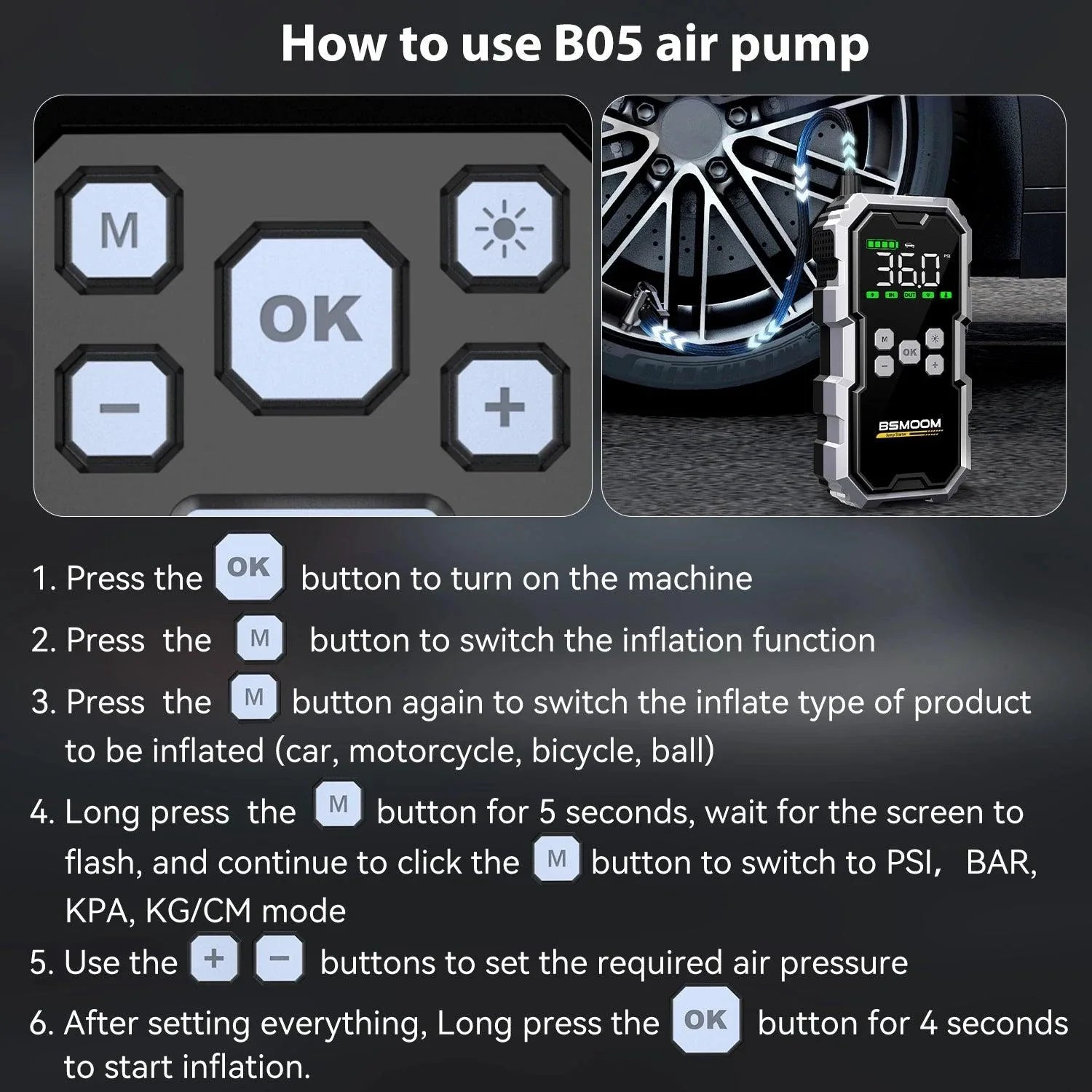 How to use B05 air pump

M OK
− +

36.0 PSI
IN OUT
M OK
− +
BSMOOM
Jump Starter

1. Press the OK button to turn on the machine

2. Press the M button to switch the inflation function

3. Press the M button again to switch the inflate type of product to be inflated (car, motorcycle, bicycle, ball)

4. Long press the M button for 5 seconds, wait for the screen to flash, and continue to click the M button to switch to PSI, BAR, KPA, KG/CM mode

5. Use the + − buttons to set the required air pressure

6. After setting everything, Long press the OK button for 4 seconds to start inflation.