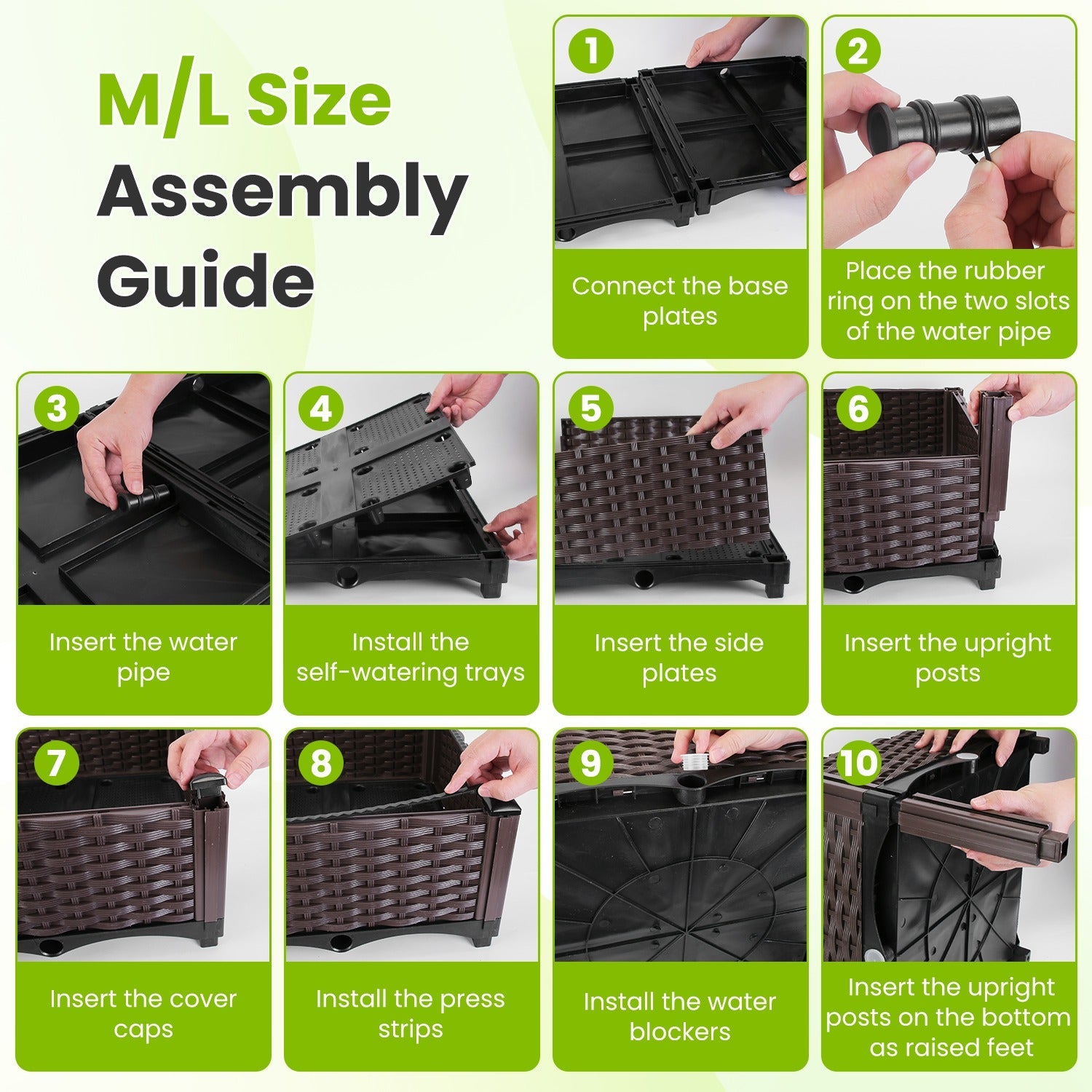 M/L Size
Assembly
Guide

1
Connect the base plates

2
Place the rubber ring on the two slots of the water pipe

3
Insert the water pipe

4
Install the self-watering trays

5
Insert the side plates

6
Insert the upright posts

7
Insert the cover caps

8
Install the press strips

9
Install the water blockers

10
Insert the upright posts on the bottom as raised feet