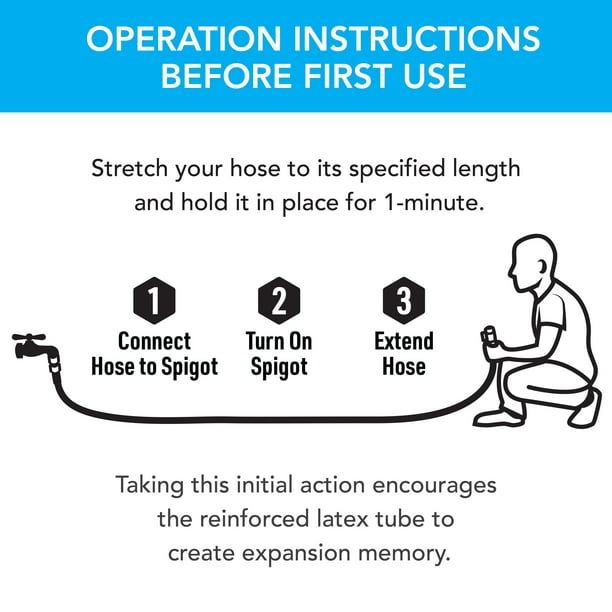 OPERATION INSTRUCTIONS
BEFORE FIRST USE

Stretch your hose to its specified length and hold it in place for 1-minute.

1
Connect Hose to Spigot

2
Turn On Spigot

3
Extend Hose

Taking this initial action encourages the reinforced latex tube to create expansion memory.