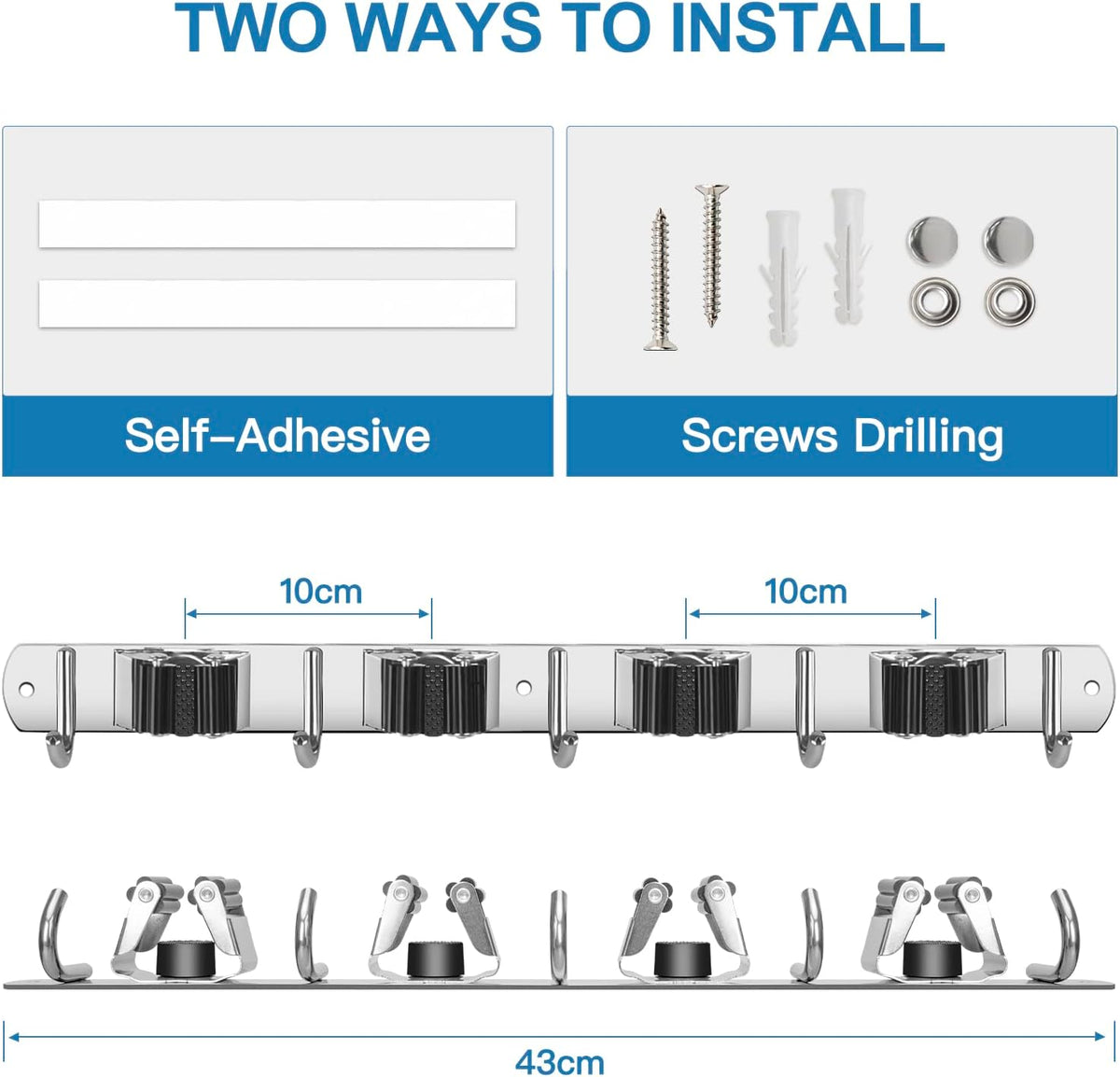 TWO WAYS TO INSTALL

Self–Adhesive

Screws Drilling

10cm

10cm

43cm